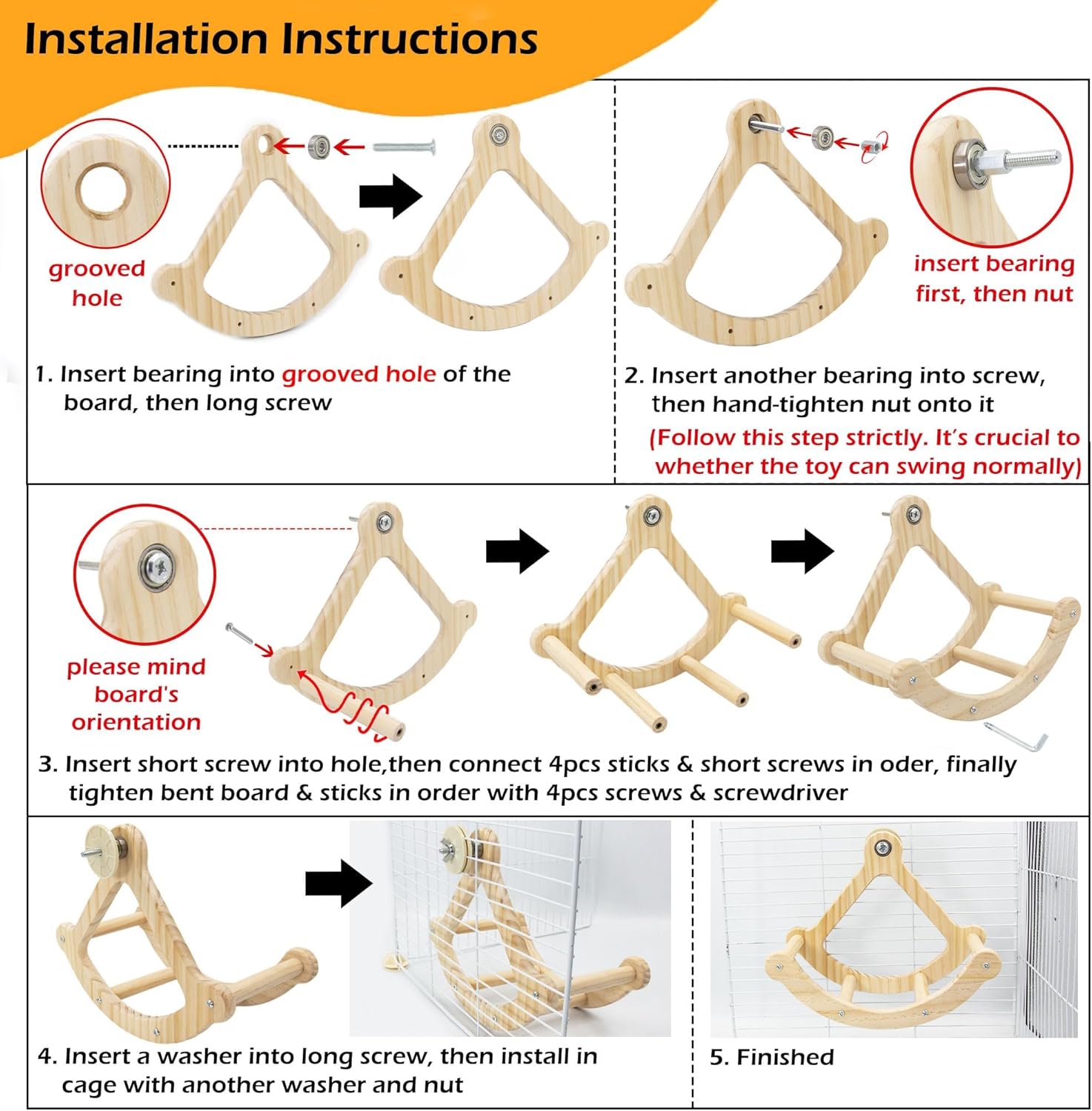 Installation Instructions

grooved hole

1. Insert bearing into grooved hole of the board, then long screw

insert bearing first, then nut

2. Insert another bearing into screw, then hand-tighten nut onto it
(Follow this step strictly. It's crucial to whether the toy can swing normally)

please mind board's orientation

3. Insert short screw into hole,then connect 4pcs sticks & short screws in oder, finally tighten bent board & sticks in order with 4pcs screws & screwdriver

4. Insert a washer into long screw, then install in cage with another washer and nut

5. Finished